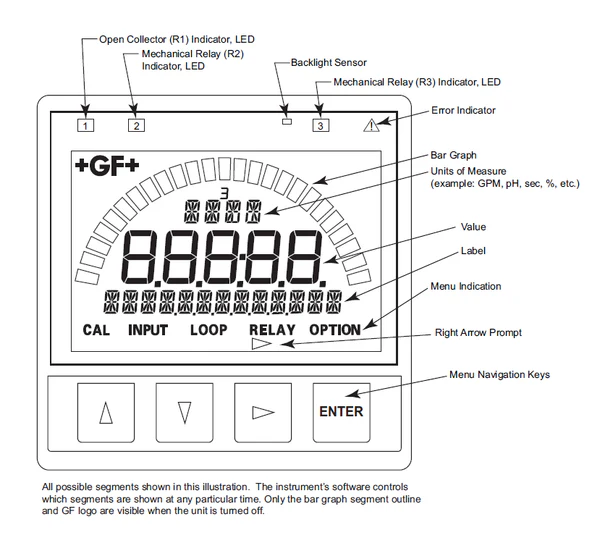 Open Collector (R1) Indicator, LED

Mechanical Relay (R2) Indicator, LED

Backlight Sensor

Mechanical Relay (R3) Indicator, LED

Error Indicator

1 2 3

+GF+

Bar Graph

Units of Measure (example: GPM, pH, sec, %, etc.)

3

Value

Label

Menu Indication

CAL INPUT LOOP RELAY OPTION

Right Arrow Prompt

Menu Navigation Keys

ENTER

All possible segments shown in this illustration. The instrument's software controls which segments are shown at any particular time. Only the bar graph segment outline and GF logo are visible when the unit is turned off.